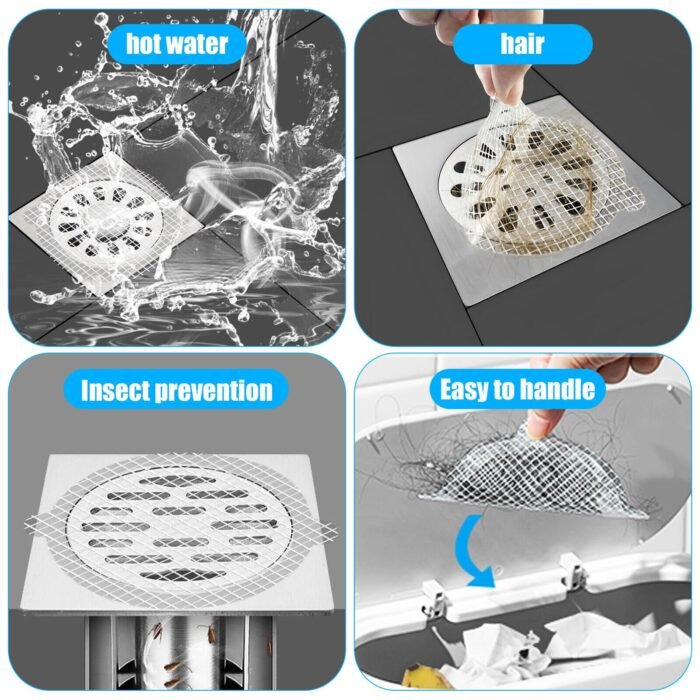 hot water

hair

Insect prevention

Easy to handle