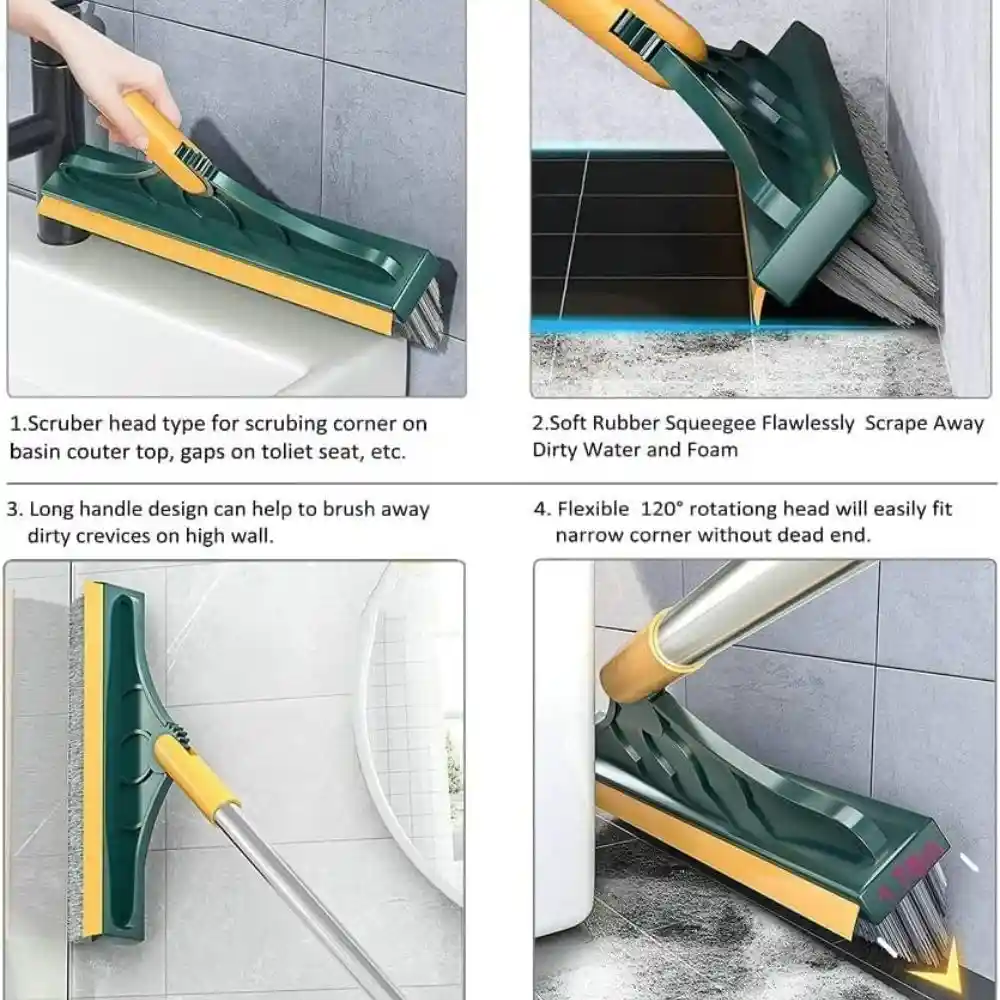 1.Scruber head type for scrubing corner on basin couter top, gaps on toliet seat, etc.

2.Soft Rubber Squeegee Flawlessly Scrape Away Dirty Water and Foam

3. Long handle design can help to brush away dirty crevices on high wall.

4. Flexible 120° rotationg head will easily fit narrow corner without dead end.